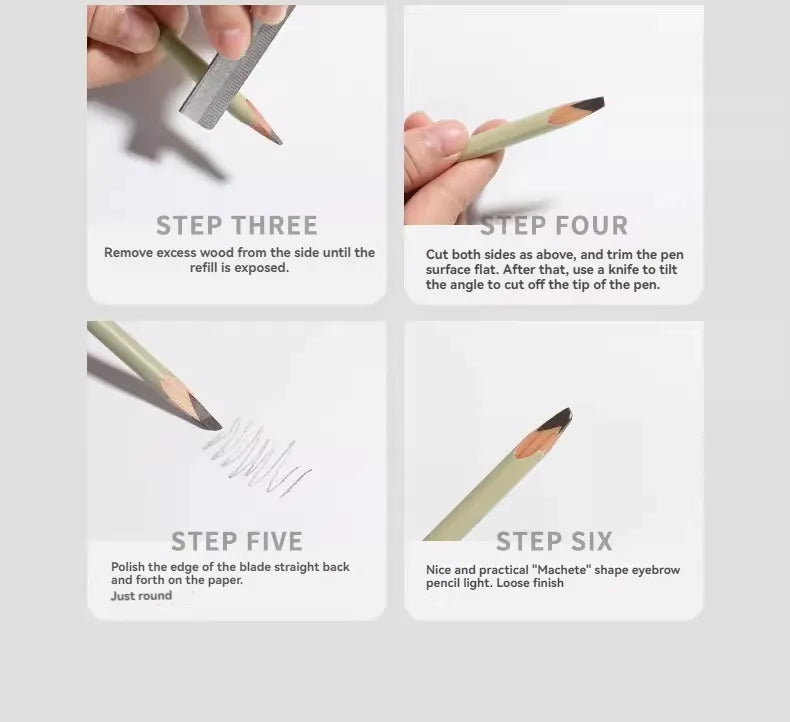 STEP THREE

Remove excess wood from the side until the refill is exposed.

STEP FOUR

Cut both sides as above, and trim the pen surface flat. After that, use a knife to tilt the angle to cut off the tip of the pen.

STEP FIVE

Polish the edge of the blade straight back and forth on the paper.
Just round

STEP SIX

Nice and practical "Machete" shape eyebrow pencil light. Loose finish