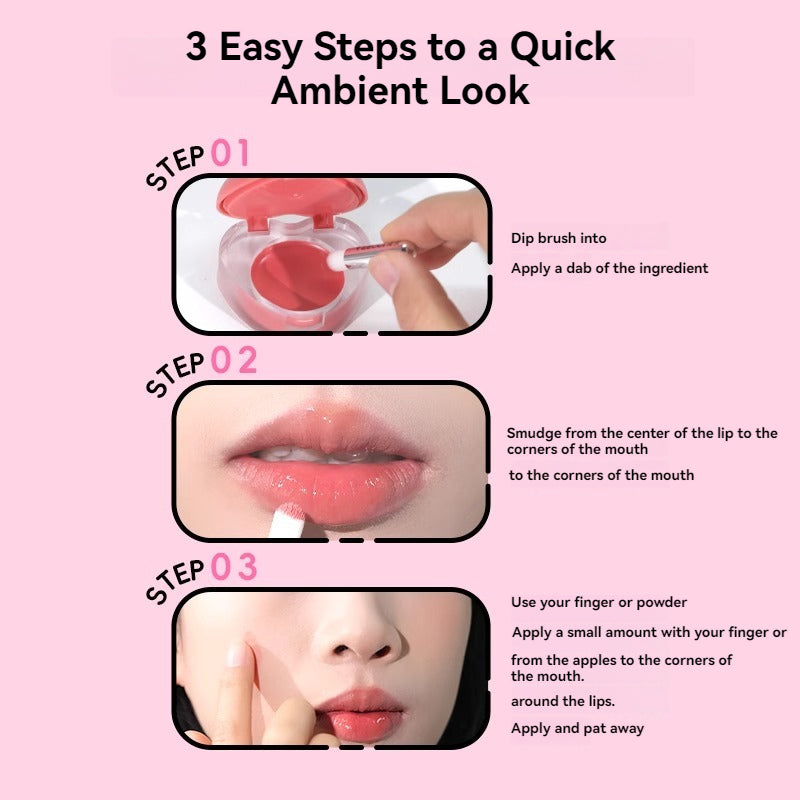 3 Easy Steps to a Quick Ambient Look

STEP 01

Dip brush into

Apply a dab of the ingredient

STEP 02

Smudge from the center of the lip to the corners of the mouth

to the corners of the mouth

STEP 03

Use your finger or powder

Apply a small amount with your finger or

from the apples to the corners of the mouth.

around the lips.

Apply and pat away