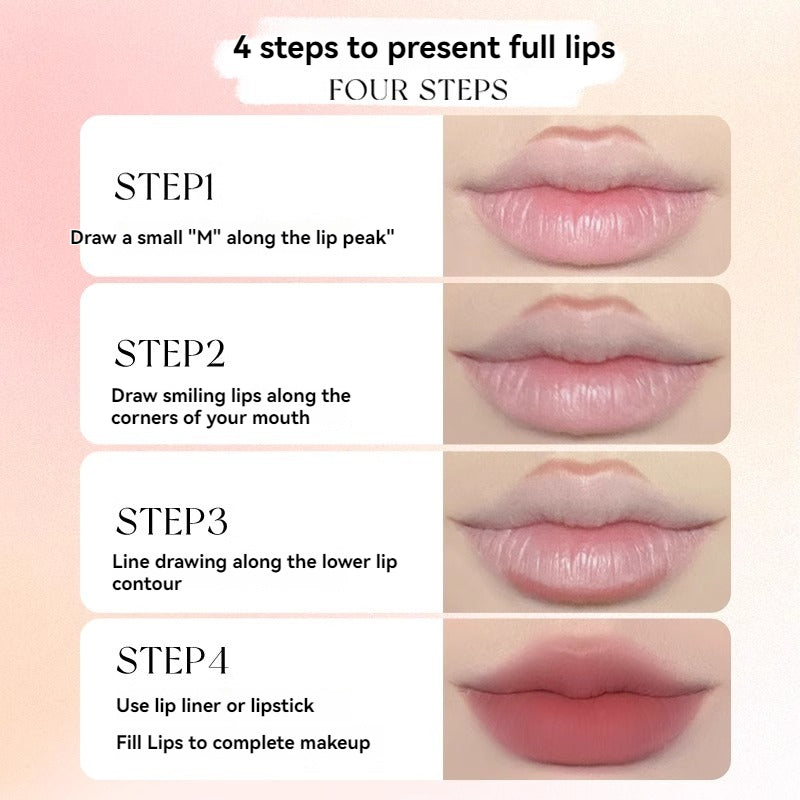 4 steps to present full lips

FOUR STEPS

STEP1

Draw a small "M" along the lip peak"

STEP2

Draw smiling lips along the corners of your mouth

STEP3

Line drawing along the lower lip contour

STEP4

Use lip liner or lipstick

Fill Lips to complete makeup