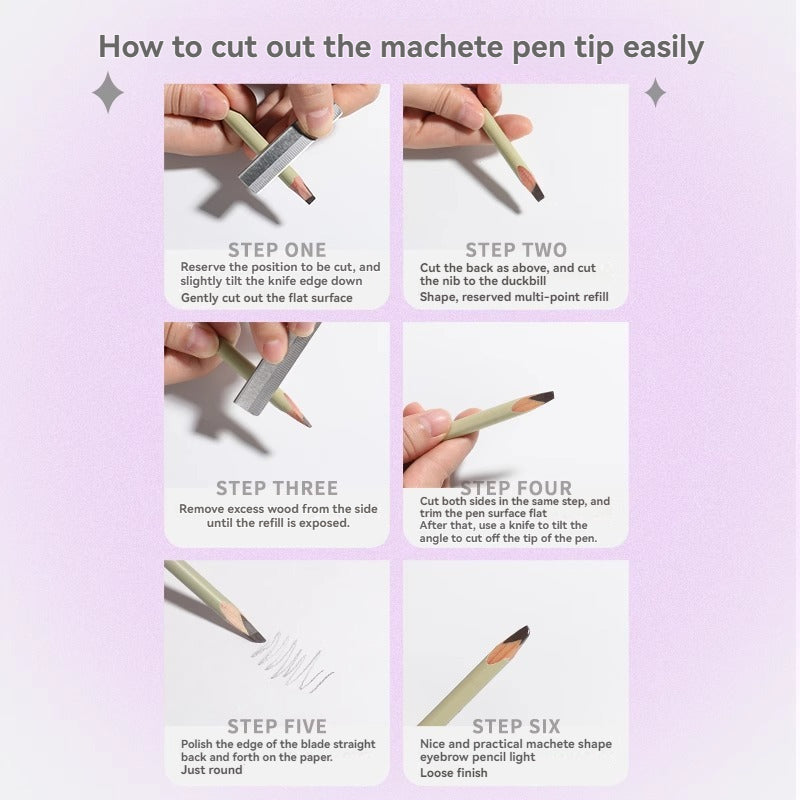 How to cut out the machete pen tip easily

STEP ONE
Reserve the position to be cut, and slightly tilt the knife edge down
Gently cut out the flat surface

STEP TWO
Cut the back as above, and cut the nib to the duckbill
Shape, reserved multi-point refill

STEP THREE
Remove excess wood from the side until the refill is exposed.

STEP FOUR
Cut both sides in the same step, and trim the pen surface flat
After that, use a knife to tilt the angle to cut off the tip of the pen.

STEP FIVE
Polish the edge of the blade straight back and forth on the paper.
Just round

STEP SIX
Nice and practical machete shape eyebrow pencil light
Loose finish