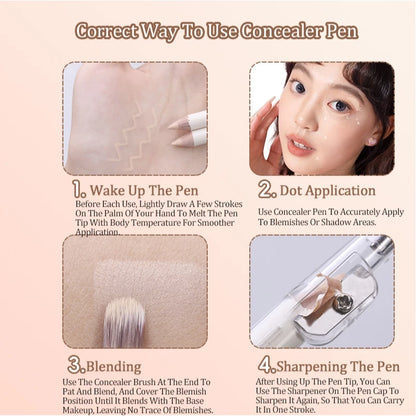 Correct Way To Use Concealer Pen

1. Wake Up The Pen
Before Each Use, Lightly Draw A Few Strokes On The Palm Of Your Hand To Melt The Pen Tip With Body Temperature For Smoother Application.

2. Dot Application
Use Concealer Pen To Accurately Apply To Blemishes Or Shadow Areas.

3. Blending
Use The Concealer Brush At The End To Pat And Blend, And Cover The Blemish Position Until It Blends With The Base Makeup, Leaving No Trace Of Blemishes.

4. Sharpening The Pen
After Using Up The Pen Tip, You Can Use The Sharpener On The Pen Cap To Sharpen It Again, So That You Can Carry It In One Stroke.