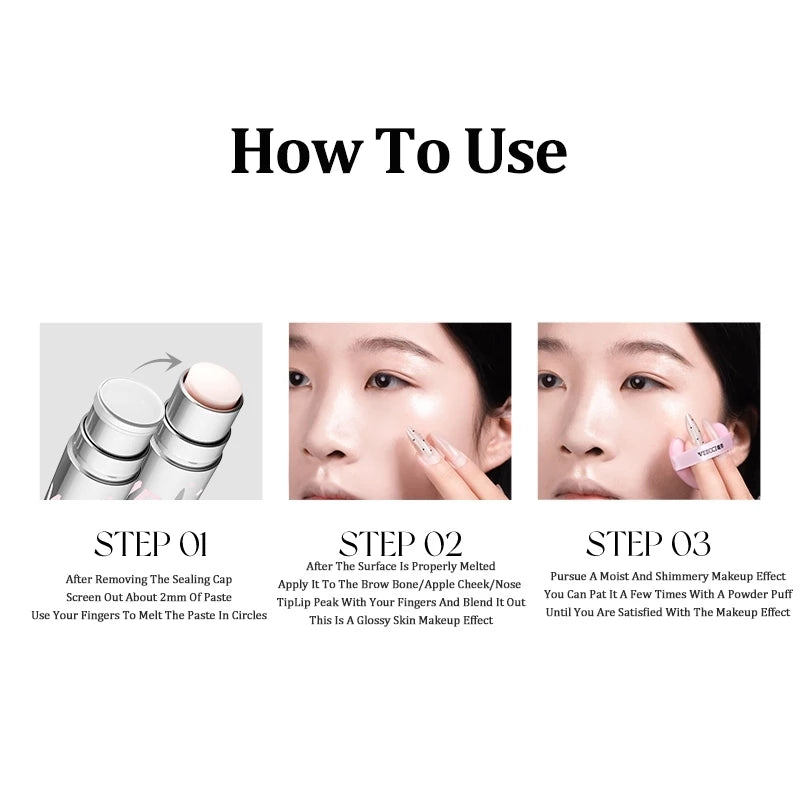 How To Use

STEP 01

After Removing The Sealing Cap
Screen Out About 2mm Of Paste
Use Your Fingers To Melt The Paste In Circles

STEP 02

After The Surface Is Properly Melted
Apply It To The Brow Bone/Apple Cheek/Nose
TipLip Peak With Your Fingers And Blend It Out
This Is A Glossy Skin Makeup Effect

STEP 03

Pursue A Moist And Shimmery Makeup Effect
You Can Pat It A Few Times With A Powder Puff
Until You Are Satisfied With The Makeup Effect